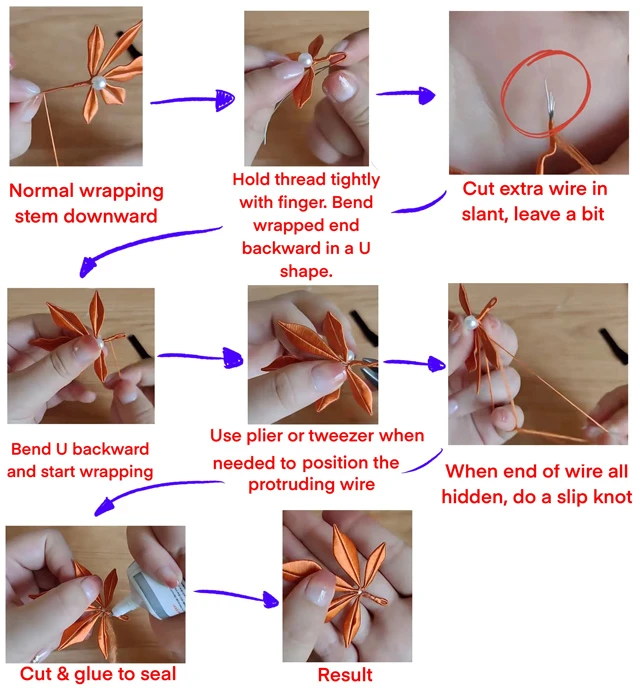 Normal wrapping stem downward

Hold thread tightly with finger. Bend wrapped end backward in a U shape.

Cut extra wire in slant, leave a bit

Bend U backward and start wrapping

Use plier or tweezer when needed to position the protruding wire

When end of wire all hidden, do a slip knot

Cut & glue to seal

Result