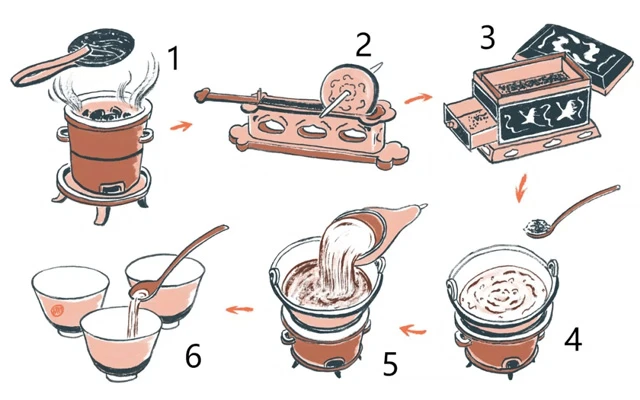 1

2

3

4

5

6