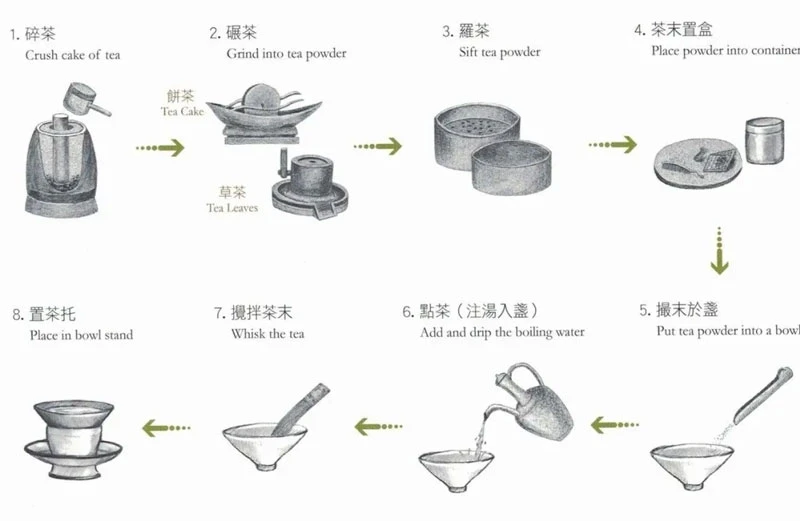 1. 碎茶
Crush cake of tea

2. 碾茶
Grind into tea powder

餅茶
Tea Cake

草茶
Tea Leaves

3. 羅茶
Sift tea powder

4. 茶末置盒
Place powder into container

5. 撮末於盞
Put tea powder into a bowl

6. 點茶（注湯入盞）
Add and drip the boiling water

7. 攪拌茶末
Whisk the tea

8. 置茶托
Place in bowl stand