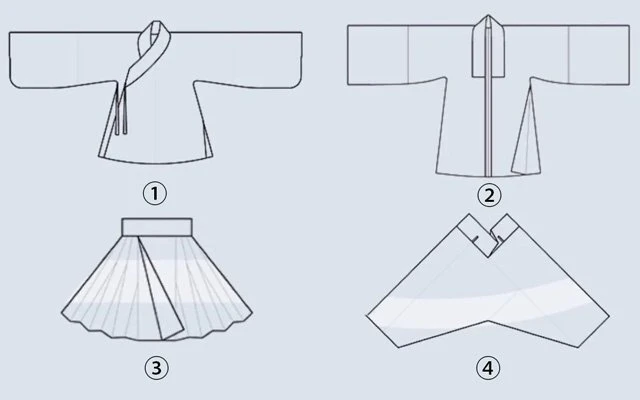 ①

②

③

④