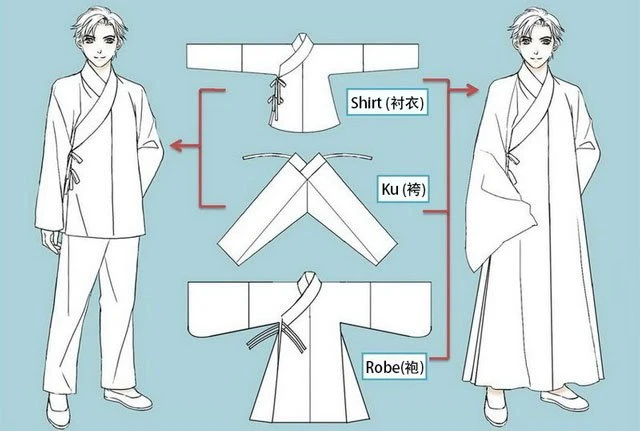 Shirt (衬衣)

Ku (袴)

Robe(袍)